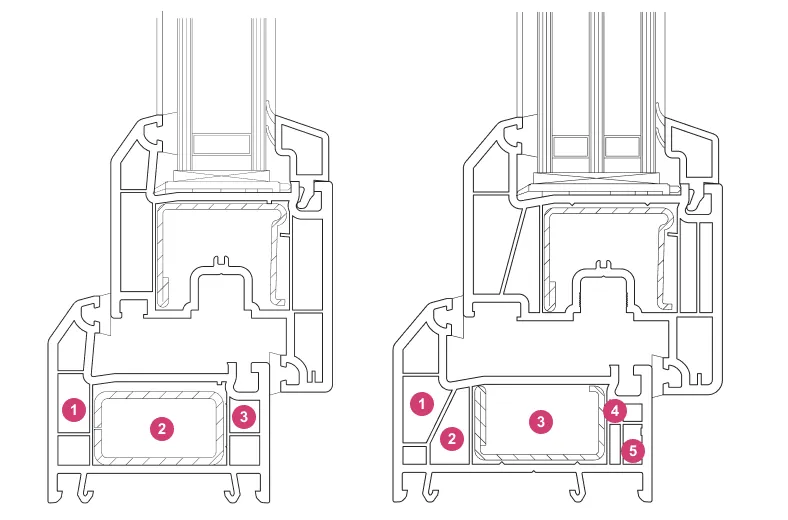 1
2
3
1
2
3
4
5