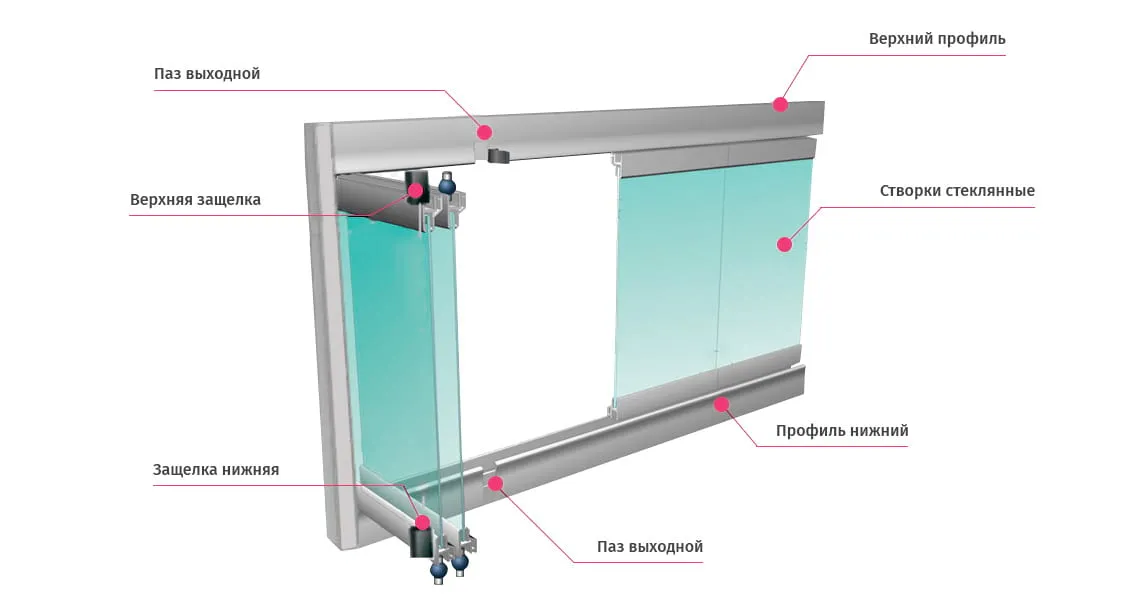 Верхний профиль

Паз выходной

Верхняя защелка

Створки стеклянные

Профиль нижний

Защелка нижняя

Паз выходной