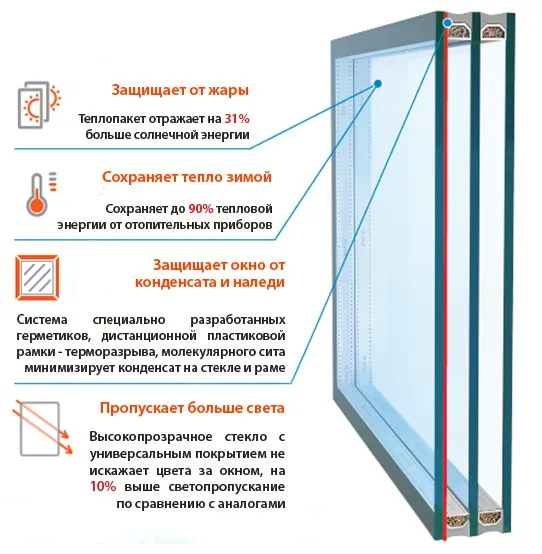 Защищает от жары

Теплопакет отражает на 31% больше солнечной энергии

Сохраняет тепло зимой

Сохраняет до 90% тепловой энергии от отопительных приборов

Защищает окно от конденсата и наледи

Система специально разработанных герметиков, дистанционной пластиковой рамки - терморазрыва, молекулярного сита минимизирует конденсат на стекле и раме

Пропускает больше света

Высокопрозрачное стекло с универсальным покрытием не искажает цвета за окном, на 10% выше светопропускание по сравнению с аналогами